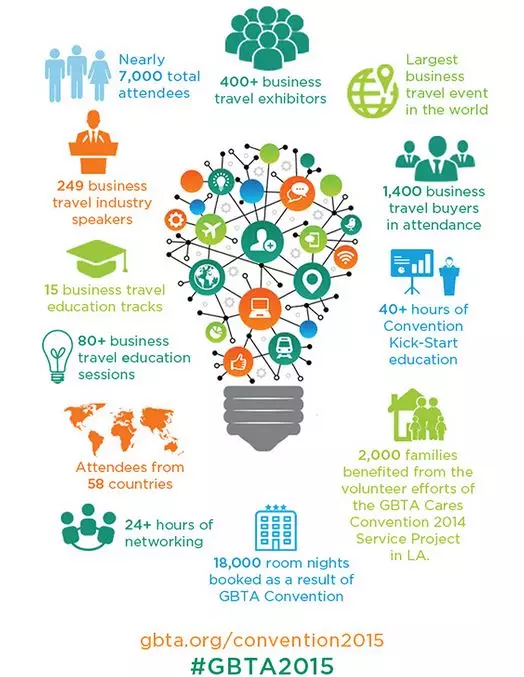 Nearly 7,000 total attendees

400+ business travel exhibitors

Largest business travel event in the world

249 business travel industry speakers

1,400 business travel buyers in attendance

15 business travel education tracks

40+ hours of Convention Kick-Start education

80+ business travel education sessions

Attendees from 58 countries

2,000 families benefited from the volunteer efforts of the GBTA Cares Convention 2014 Service Project in LA.

24+ hours of networking

18,000 room nights booked as a result of GBTA Convention

gbta.org/convention2015
#GBTA2015